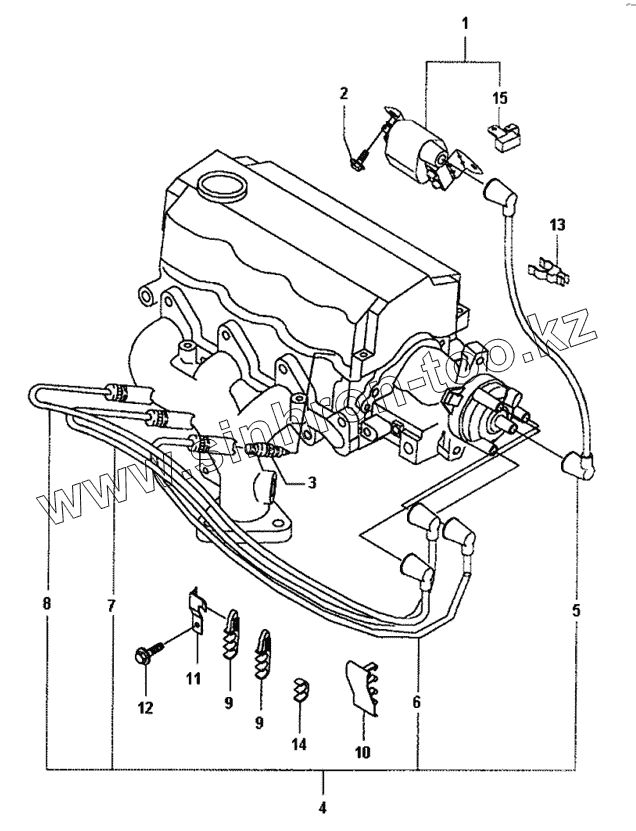 1
2
15
13
www.sinhron-too.kz
3
8
7
5
11
12
9
9
14
10
6
4